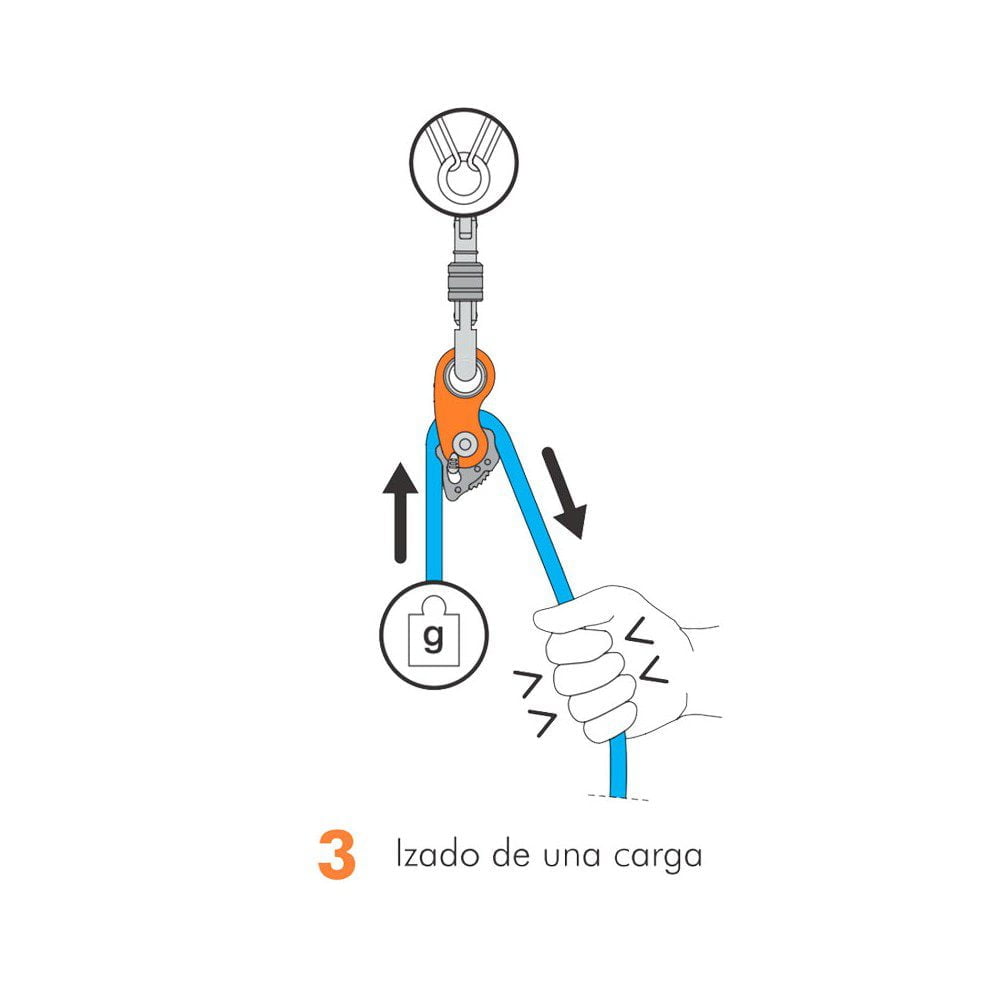 g

3 Izado de una carga