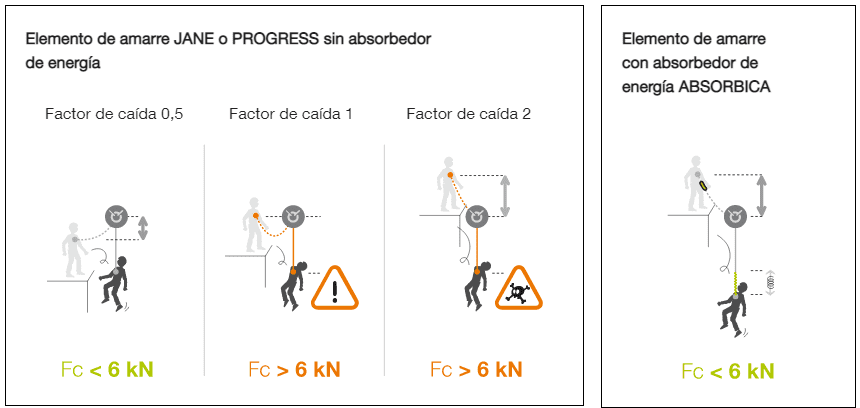 Elemento de amarre JANE o PROGRESS sin absorbedor de energía

Factor de caída 0,5

Fc < 6 kN

Factor de caída 1

Fc > 6 kN

Factor de caída 2

Fc > 6 kN

Elemento de amarre con absorbedor de energía ABSORBICA

Fc < 6 kN